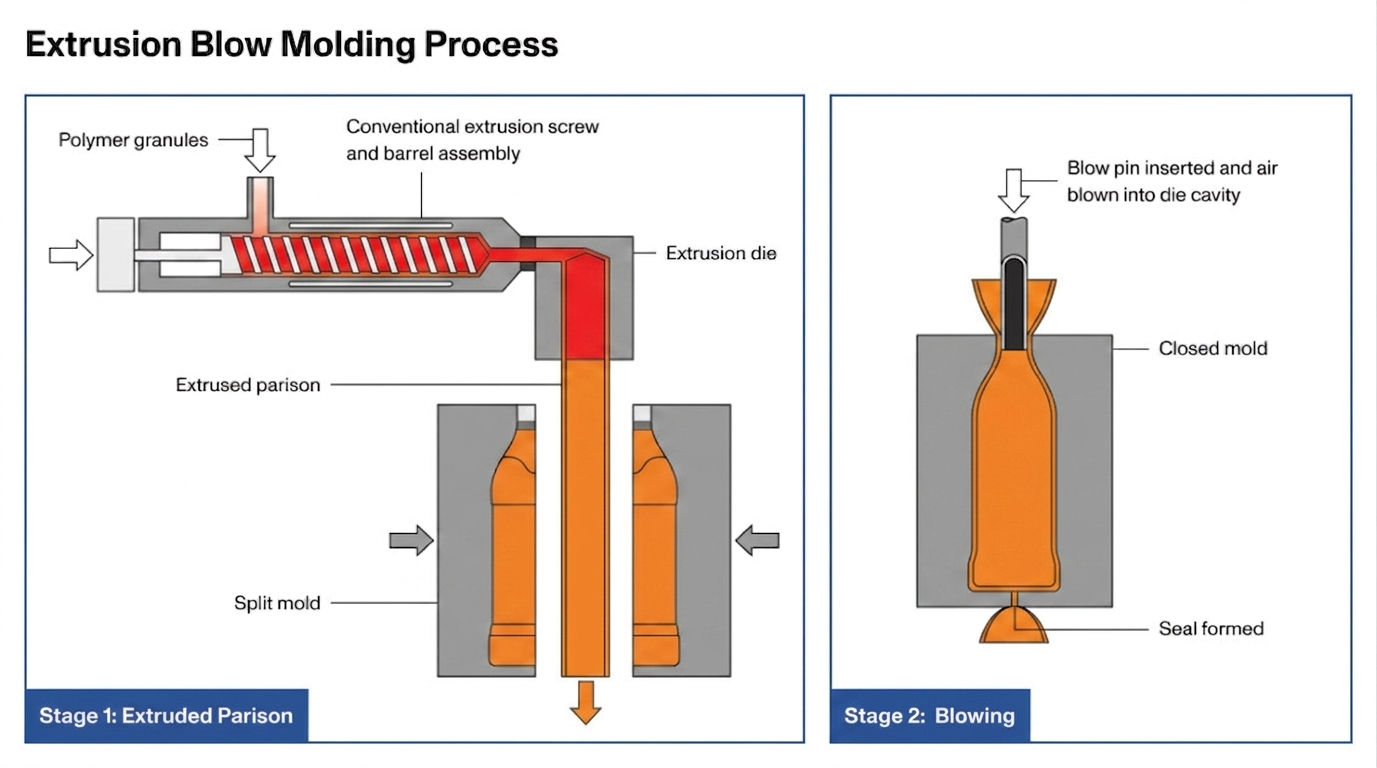 Extrusion Blow Molding Process

Polymer granules

Conventional extrusion screw and barrel assembly

Extrusion die

Extrused parison

Split mold

Stage 1: Extruded Parison

Blow pin inserted and air blown into die cavity

Closed mold

Seal formed

Stage 2: Blowing