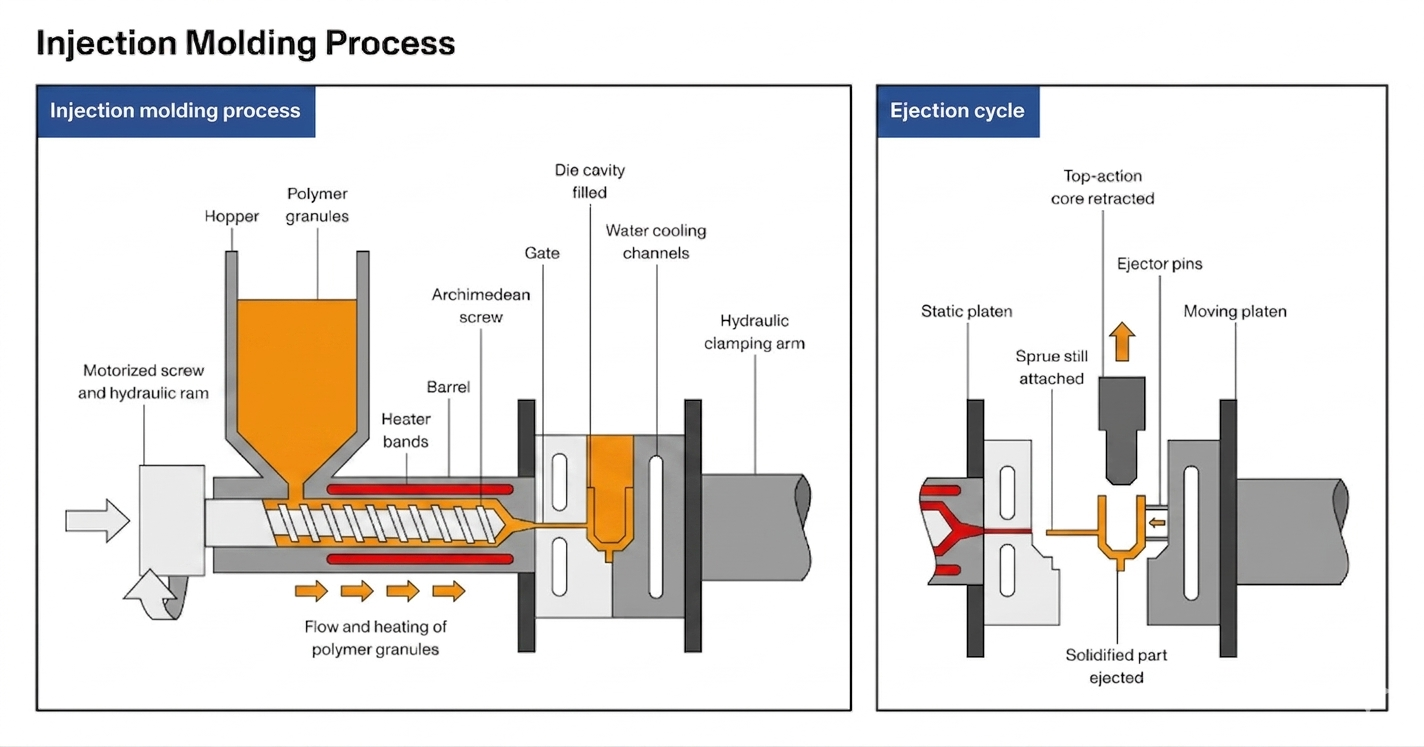 Injection Molding Process

Injection molding process

Hopper

Polymer granules

Die cavity filled

Gate

Water cooling channels

Archimedean screw

Hydraulic clamping arm

Motorized screw and hydraulic ram

Barrel

Heater bands

Flow and heating of polymer granules

Ejection cycle

Top-action core retracted

Ejector pins

Static platen

Moving platen

Sprue still attached

Solidified part ejected